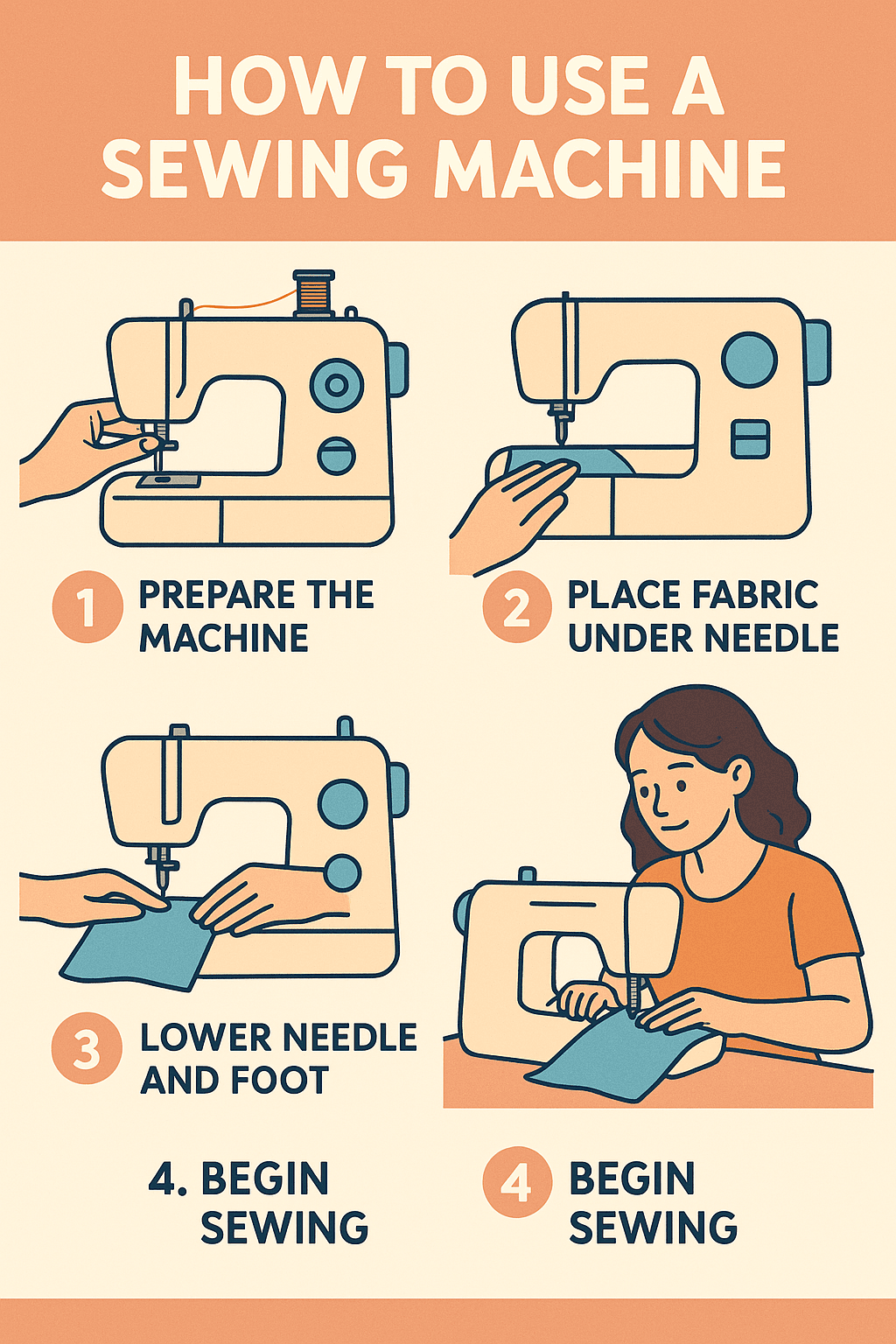 HOW TO USE A SEWING MACHINE

1 PREPARE THE MACHINE

2 PLACE FABRIC UNDER NEEDLE

3 LOWER NEEDLE AND FOOT

4. BEGIN SEWING

4 BEGIN SEWING